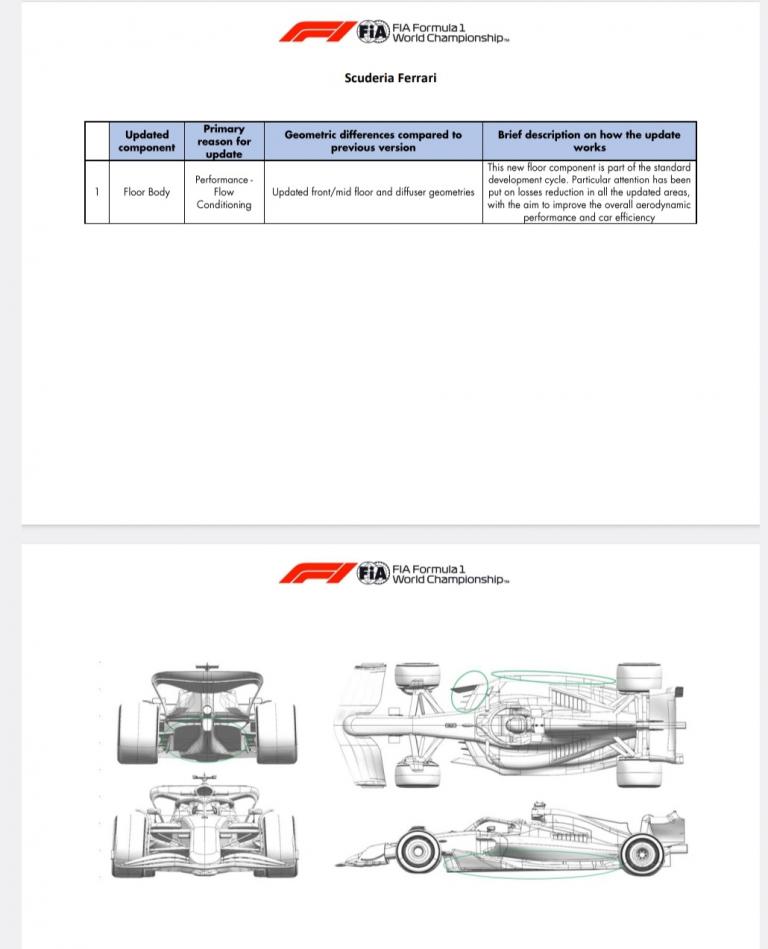 F1 FIA FIA Formula 1 World Championship™

Scuderia Ferrari

| | Updated component | Primary reason for update | Geometric differences compared to previous version | Brief description on how the update works |
|---|---|---|---|---|
| 1 | Floor Body | Performance - Flow Conditioning | Updated front/mid floor and diffuser geometries | This new floor component is part of the standard development cycle. Particular attention has been put on losses reduction in all the updated areas, with the aim to improve the overall aerodynamic performance and car efficiency |

F1 FIA FIA Formula 1 World Championship™